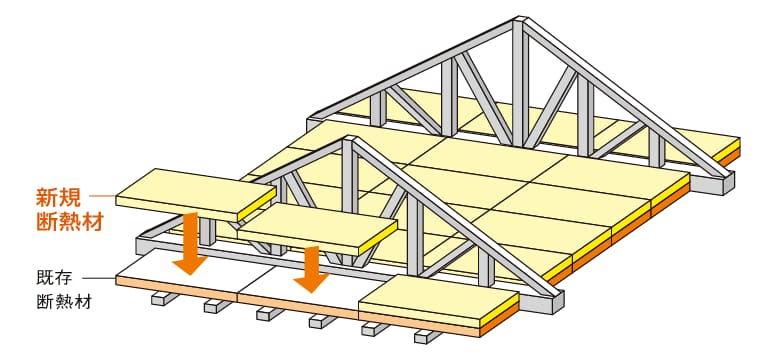 新規
断熱材

既存
断熱材