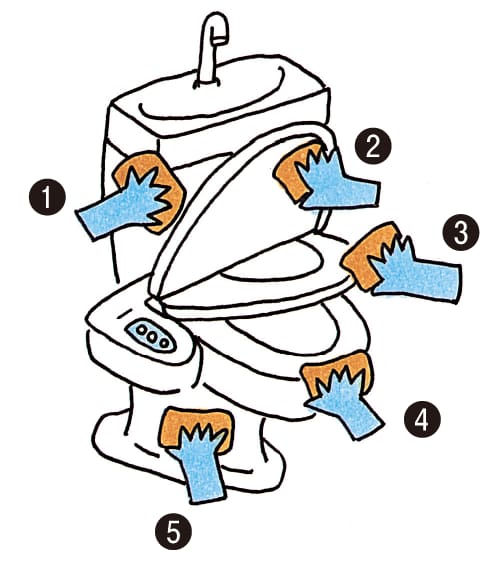 1
2
3
4
5