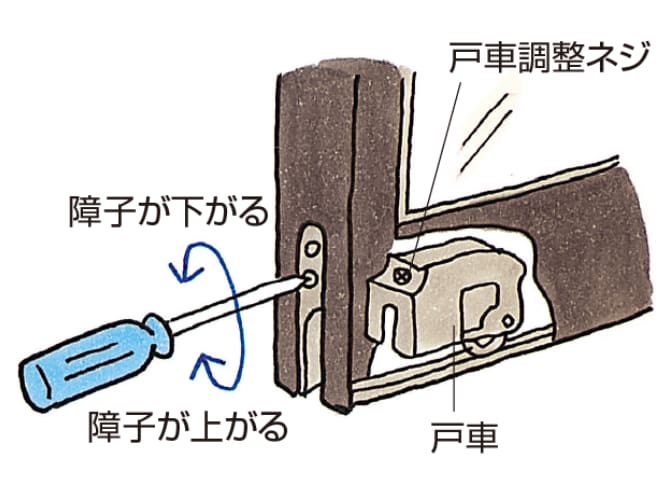 戸車調整ネジ

障子が下がる

障子が上がる

戸車