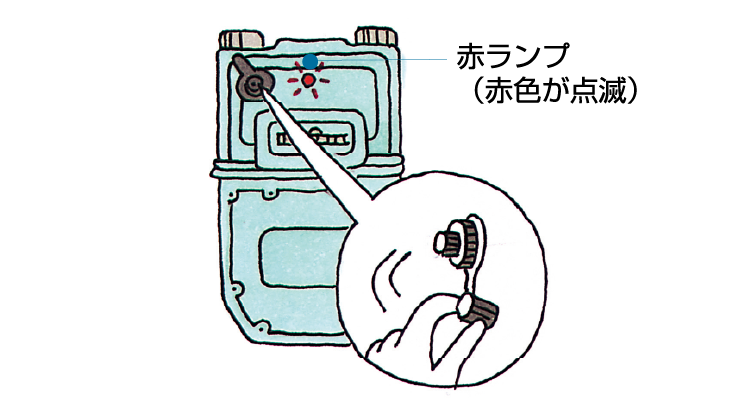 赤ランプ
（赤色が点滅）