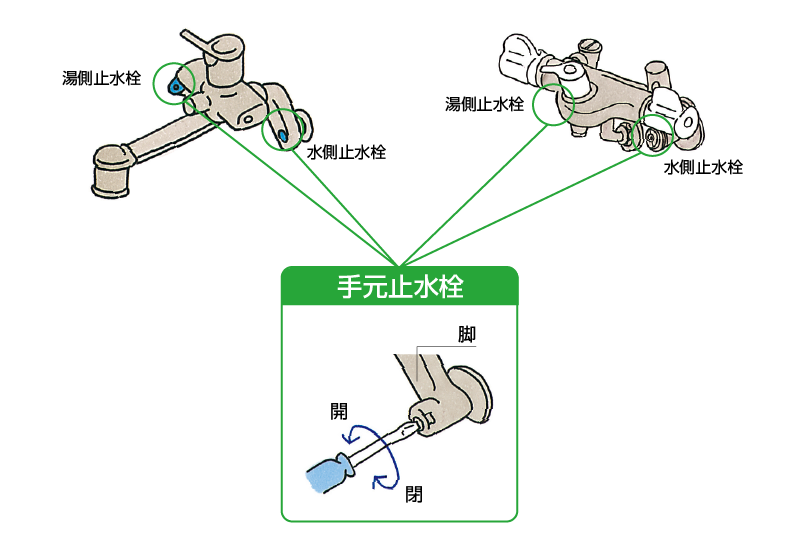 湯側止水栓

水側止水栓

湯側止水栓

水側止水栓

手元止水栓

脚

開

閉