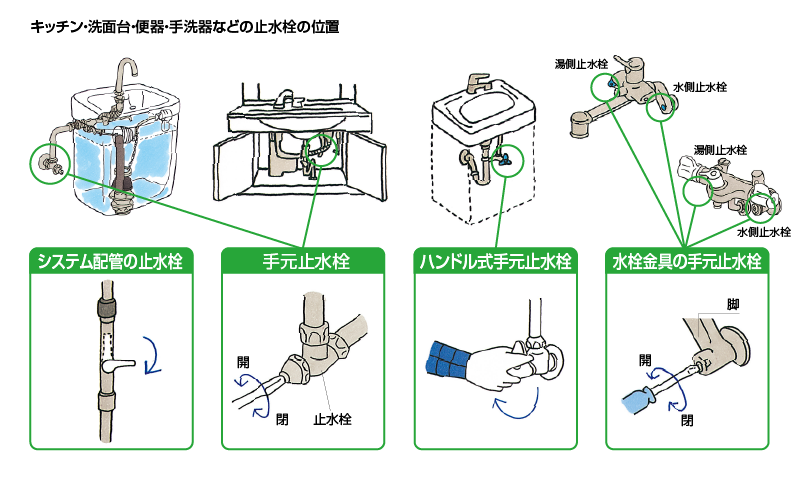 キッチン・洗面台・便器・手洗器などの止水栓の位置

湯側止水栓
水側止水栓
湯側止水栓
水側止水栓

システム配管の止水栓

手元止水栓
開
閉
止水栓

ハンドル式手元止水栓

水栓金具の手元止水栓
脚
開
閉