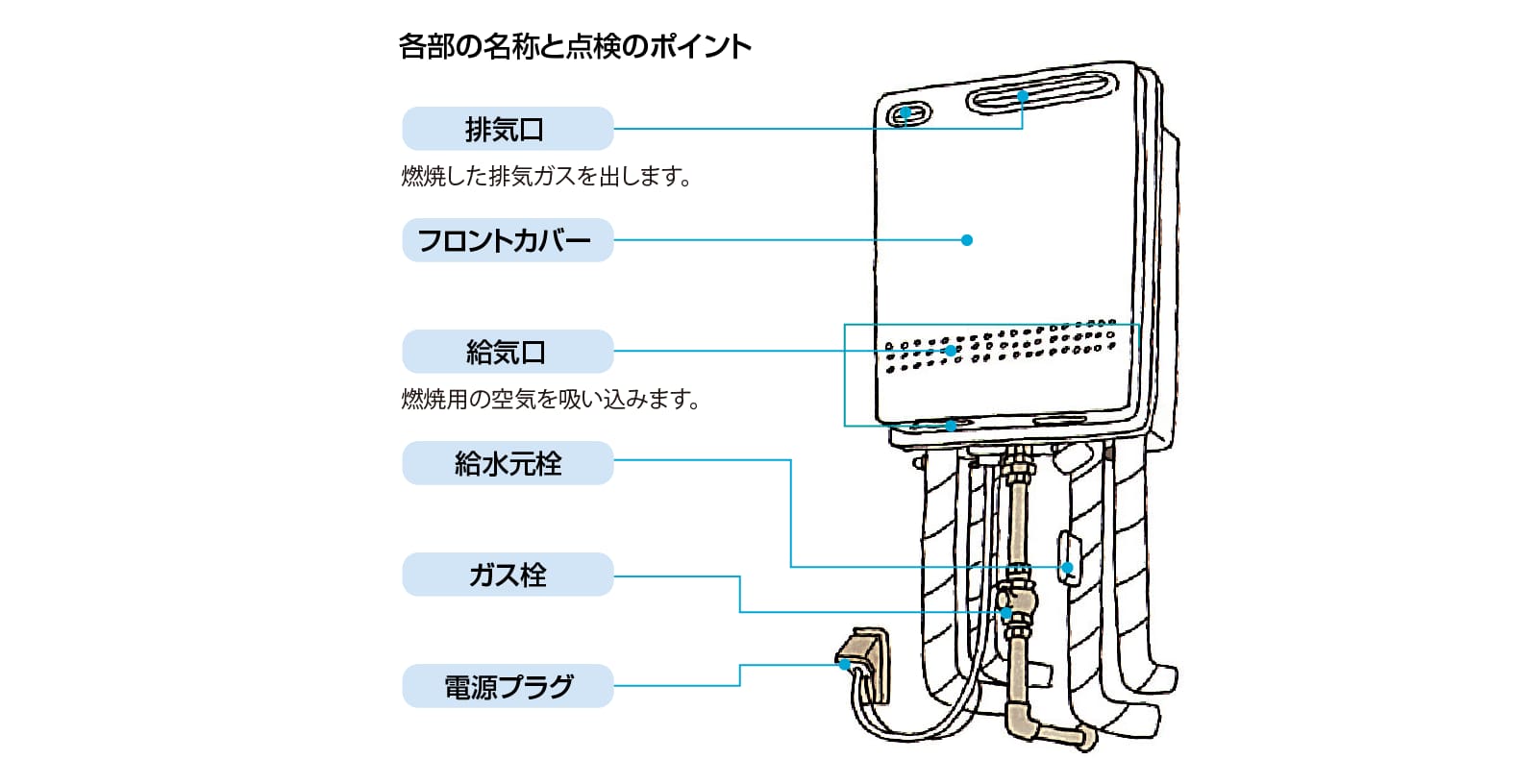 各部の名称と点検のポイント

排気口

燃焼した排気ガスを出します。

フロントカバー

給気口

燃焼用の空気を吸い込みます。

給水元栓

ガス栓

電源プラグ