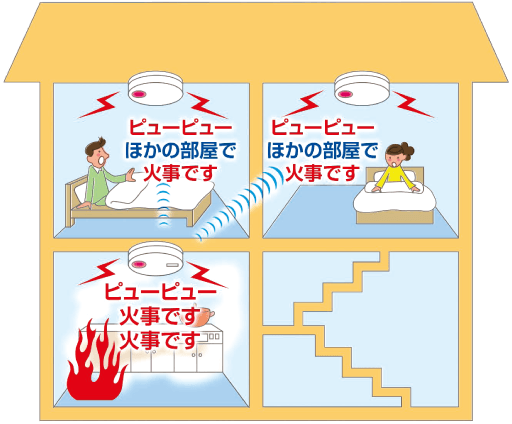 ピューピュー
ほかの部屋で
火事です

ピューピュー
ほかの部屋で
火事です

ピューピュー
火事です
火事です