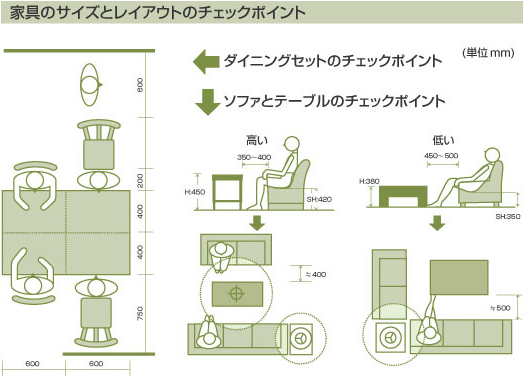 家具のサイズとレイアウトのチェックポイント

(単位 mm)

ダイニングセットのチェックポイント

ソファとテーブルのチェックポイント

600
200
400
400
750
600
600

高い
350~400
H:450
SH:420
≒400

低い
450~500
H:380
SH:350
≒500