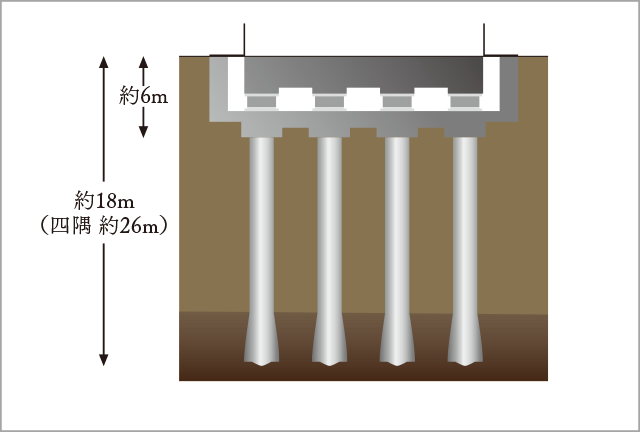 約6m

約18m
（四隅 約26m）