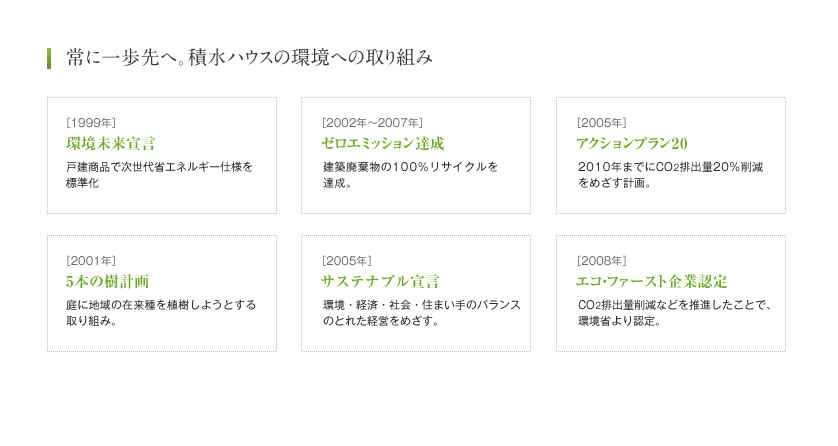 常に一歩先へ。積水ハウスの環境への取り組み

[1999年]
環境未来宣言
戸建商品で次世代省エネルギー仕様を標準化

[2002年～2007年]
ゼロエミッション達成
建築廃棄物の100％リサイクルを達成。

[2005年]
アクションプラン20
2010年までに$CO_2$排出量20％削減をめざす計画。

[2001年]
5本の樹計画
庭に地域の在来種を植樹しようとする取り組み。

[2005年]
サステナブル宣言
環境・経済・社会・住まい手のバランスのとれた経営をめざす。

[2008年]
エコ・ファースト企業認定
$CO_2$排出量削減などを推進したことで、環境省より認定。