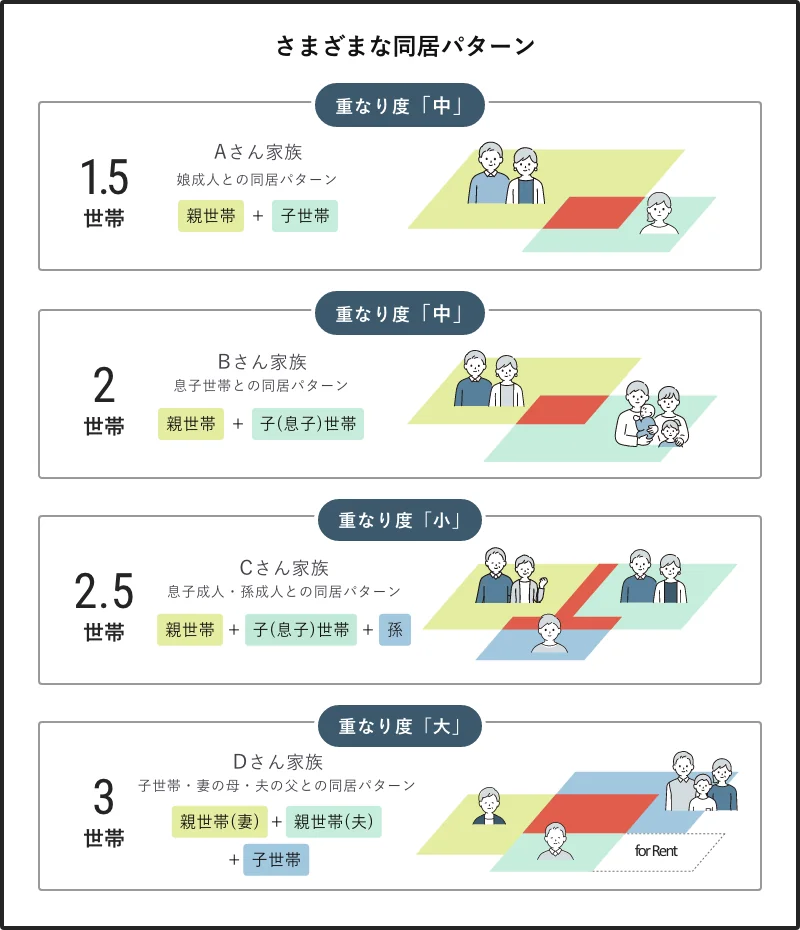 さまざまな同居パターン

重なり度「中」

1.5
世帯

Aさん家族
娘成人との同居パターン
親世帯 + 子世帯

重なり度「中」

2
世帯

Bさん家族
息子世帯との同居パターン
親世帯 + 子(息子)世帯

重なり度「小」

2.5
世帯

Cさん家族
息子成人・孫成人との同居パターン
親世帯 + 子(息子)世帯 + 孫

重なり度「大」

3
世帯

Dさん家族
子世帯・妻の母・夫の父との同居パターン
親世帯(妻) + 親世帯(夫)
+ 子世帯

for Rent