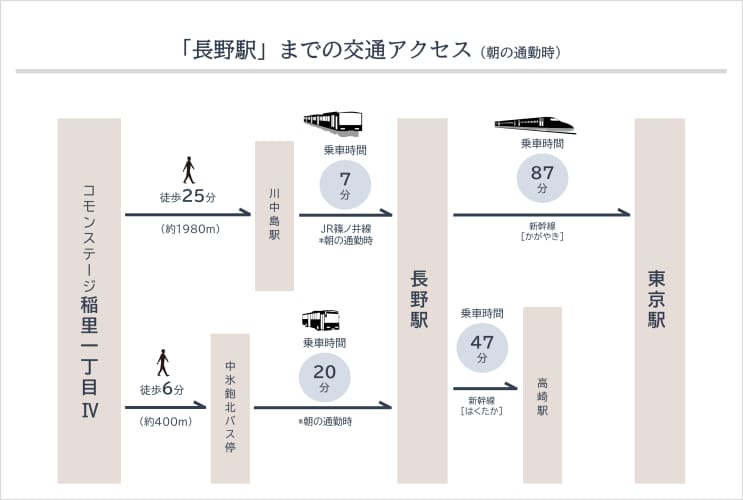 「長野駅」までの交通アクセス（朝の通勤時）

コモンステージ稲里一丁目Ⅳ

徒歩25分
（約1980m）

川中島駅

乗車時間
7分
JR篠ノ井線
*朝の通勤時

長野駅

乗車時間
87分
新幹線
［かがやき］

東京駅

徒歩6分
（約400m）

中氷鉋北バス停

乗車時間
20分
*朝の通勤時

乗車時間
47分
新幹線
［はくたか］

高崎駅