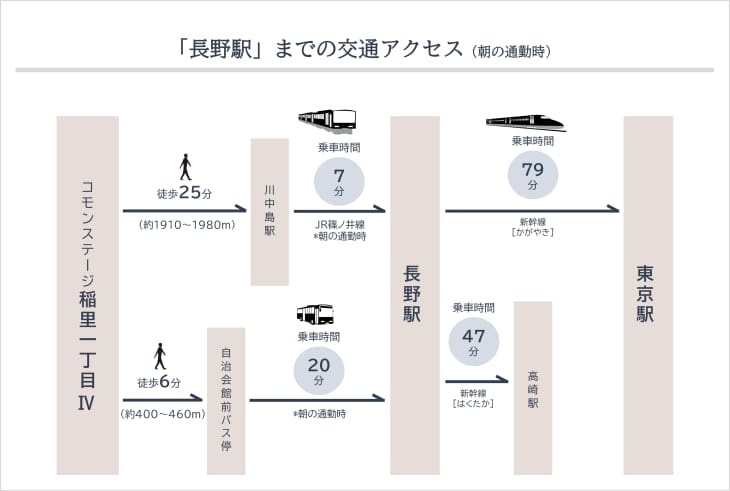 「長野駅」までの交通アクセス（朝の通勤時）

コモンステージ稲里一丁目Ⅳ

徒歩25分
（約1910～1980m）

川中島駅

乗車時間
7分
JR篠ノ井線
*朝の通勤時

長野駅

乗車時間
79分
新幹線
［かがやき］

東京駅

徒歩6分
（約400～460m）

自治会館前バス停

乗車時間
20分
*朝の通勤時

乗車時間
47分
新幹線
［はくたか］

高崎駅