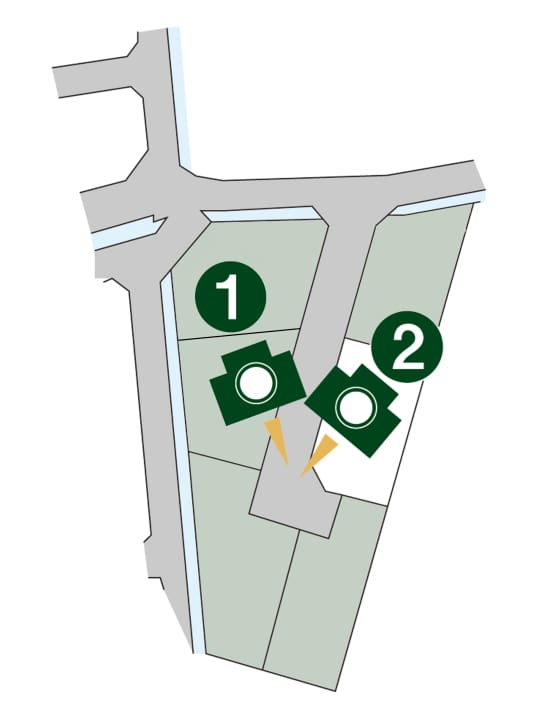 1
2