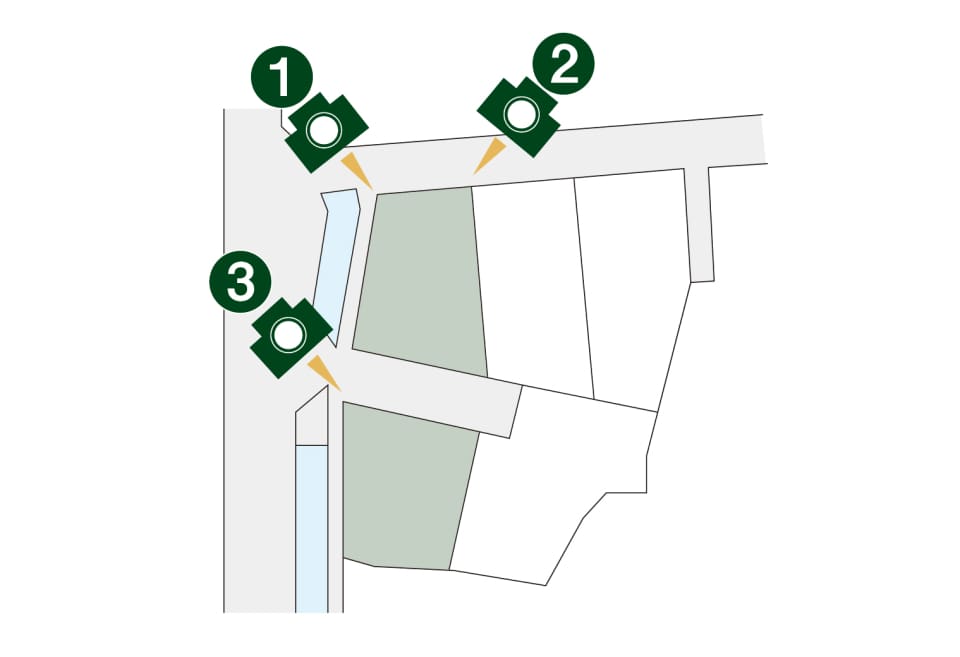 1
2
3