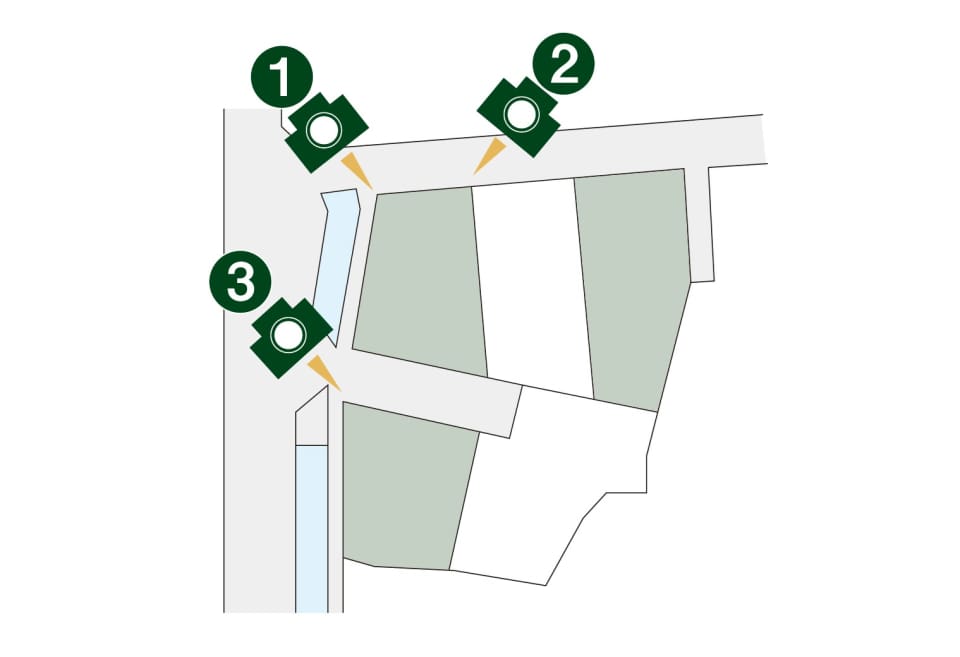 1
2
3