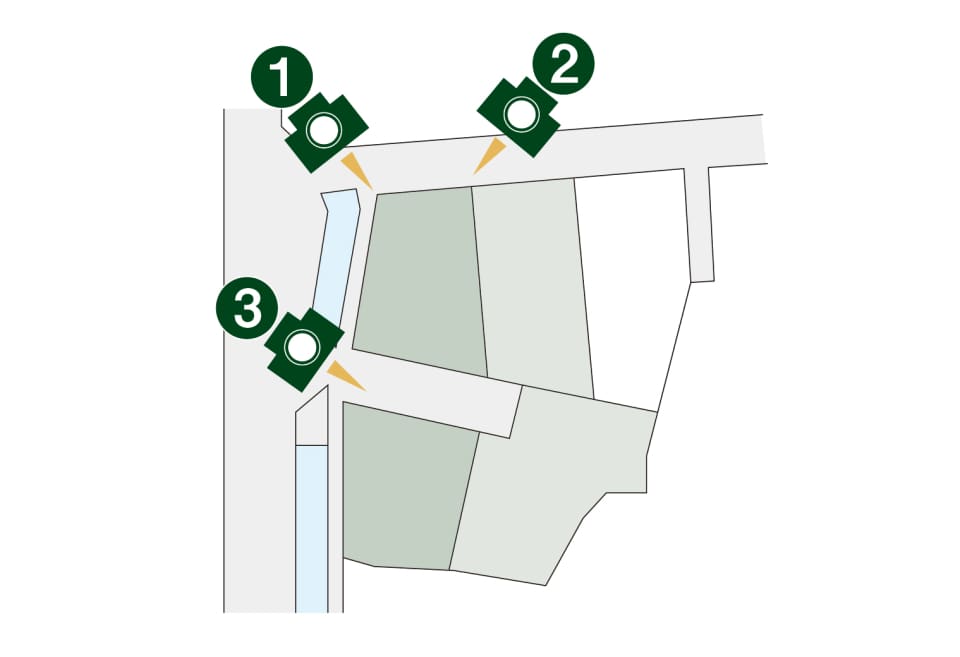 1
2
3